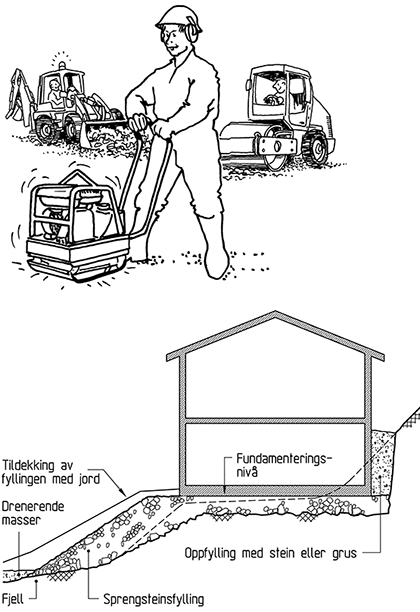 Tildekking av fyllingen med jord

Fundamenteringsnivå

Drenerende masser

Oppfylling med stein eller grus

Fjell

Sprengsteinsfylling