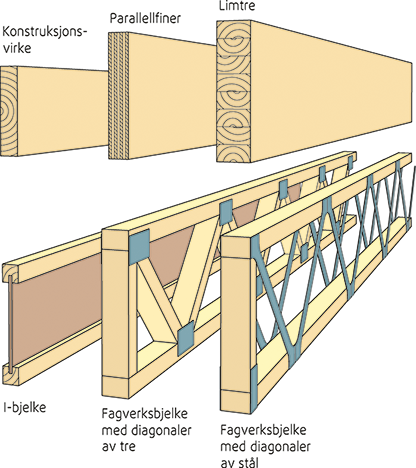 Konstruksjonsvirke

Parallellfiner

Limtre

I-bjelke

Fagverksbjelke med diagonaler av tre

Fagverksbjelke med diagonaler av stål