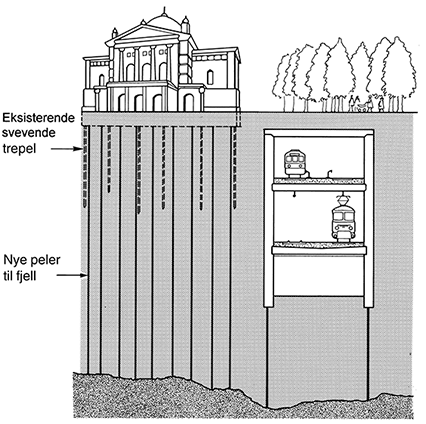 Eksisterende svevende trepel

Nye peler til fjell