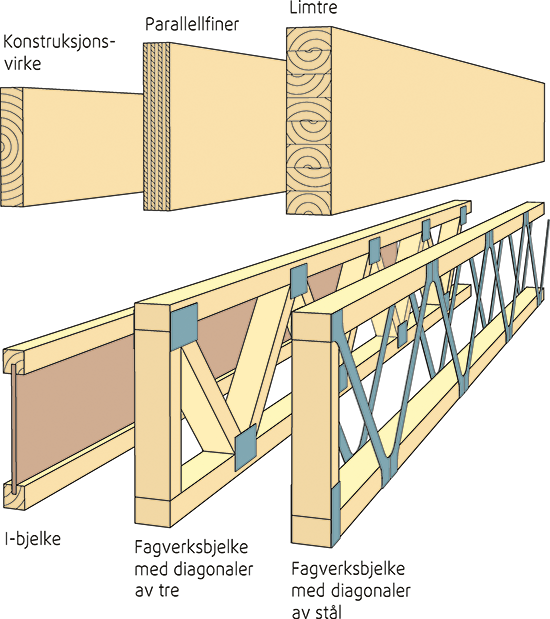 Konstruksjonsvirke

Parallellfiner

Limtre

I-bjelke

Fagverksbjelke med diagonaler av tre

Fagverksbjelke med diagonaler av stål