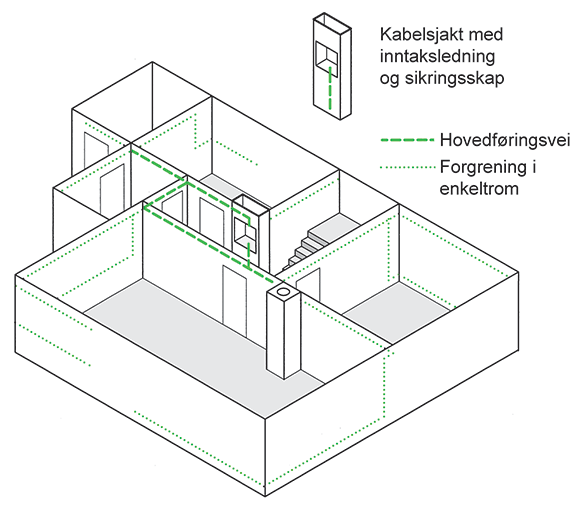 Kabelsjakt med inntaksledning og sikringsskap

Hovedføringsvei

Forgrening i enkeltrom